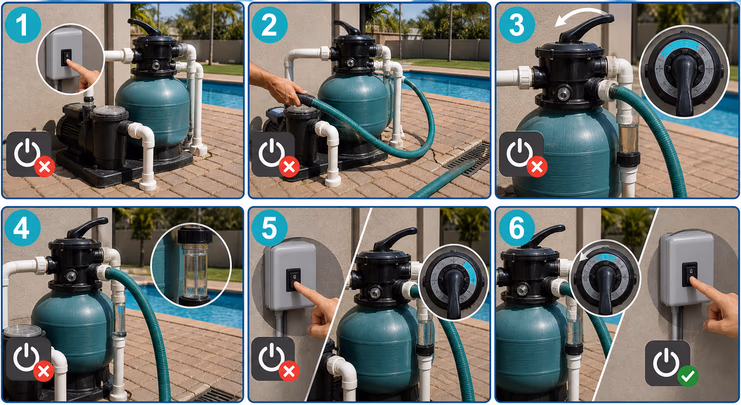 1

2

3

4

5

6